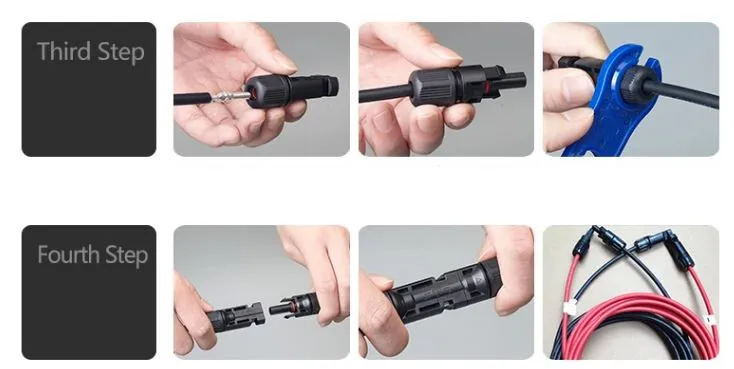 Third Step

Fourth Step