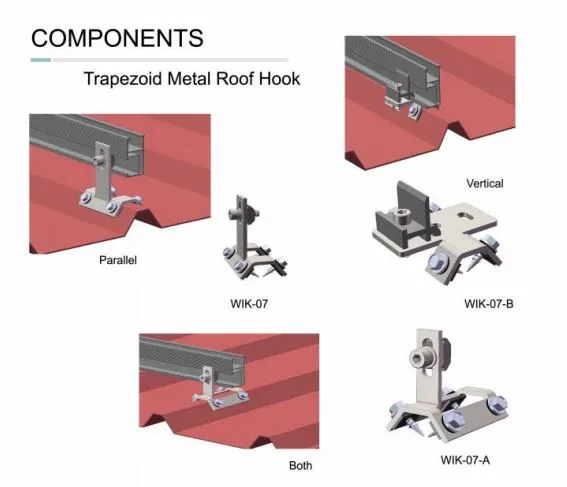 COMPONENTS

Trapezoid Metal Roof Hook

Vertical

Parallel

WIK-07

WIK-07-B

Both

WIK-07-A